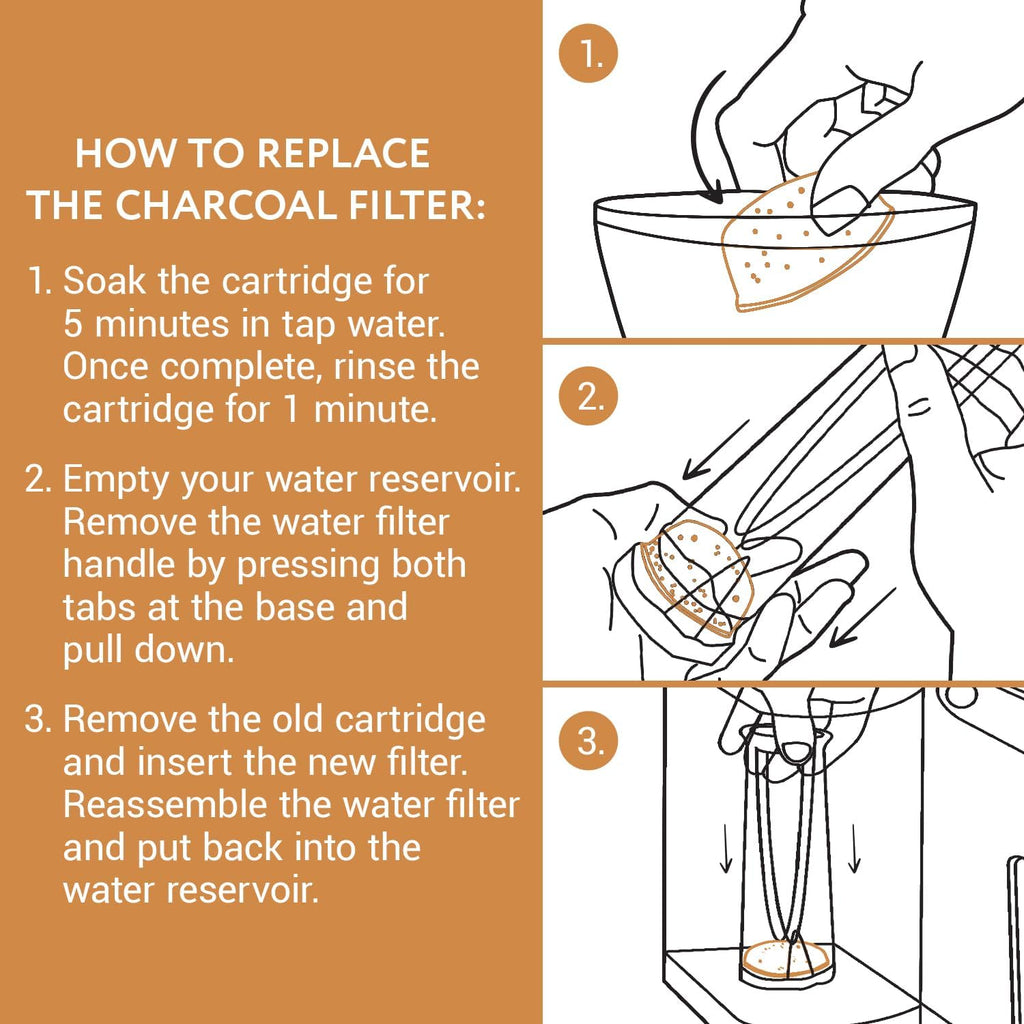 HOW TO REPLACE THE CHARCOAL FILTER:

1. Soak the cartridge for 5 minutes in tap water. Once complete, rinse the cartridge for 1 minute.

2. Empty your water reservoir. Remove the water filter handle by pressing both tabs at the base and pull down.

3. Remove the old cartridge and insert the new filter. Reassemble the water filter and put back into the water reservoir.

1.

2.

3.