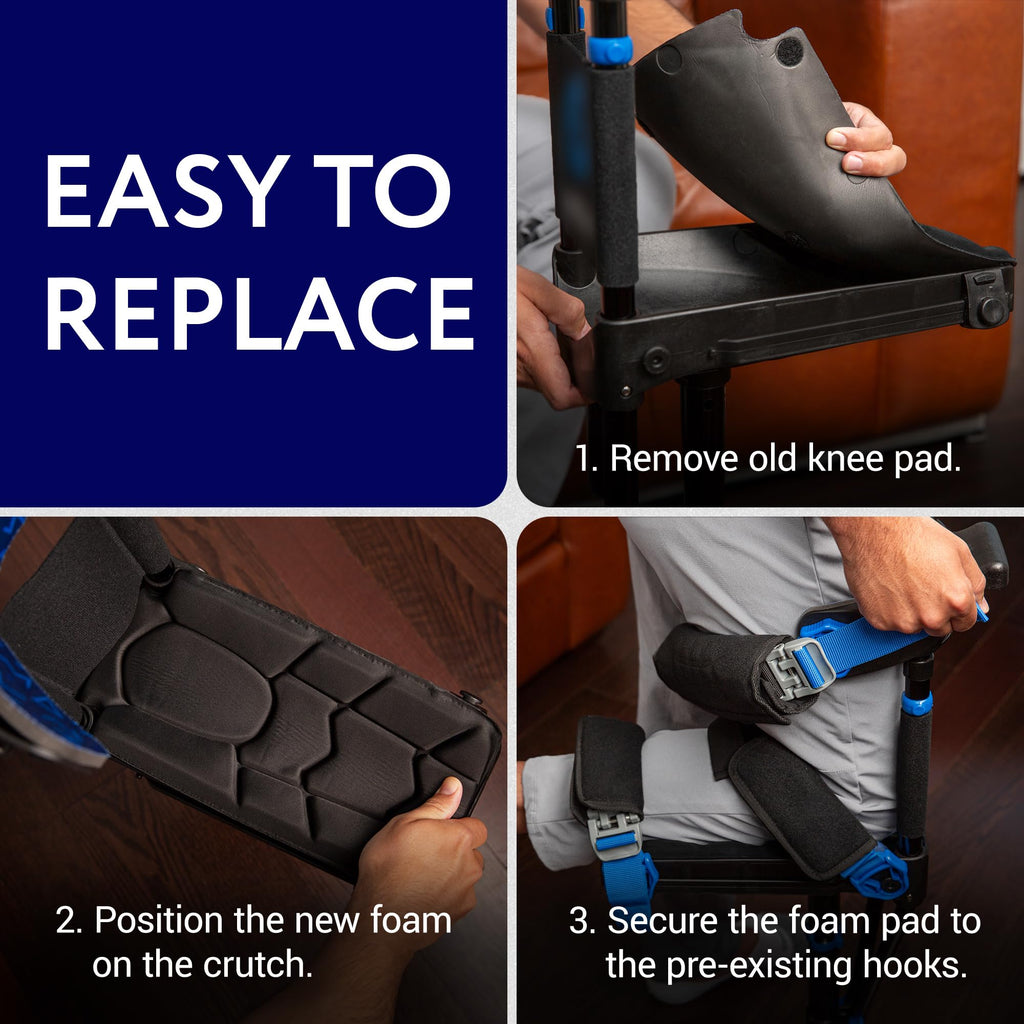 EASY TO REPLACE

1. Remove old knee pad.

2. Position the new foam on the crutch.

3. Secure the foam pad to the pre-existing hooks.