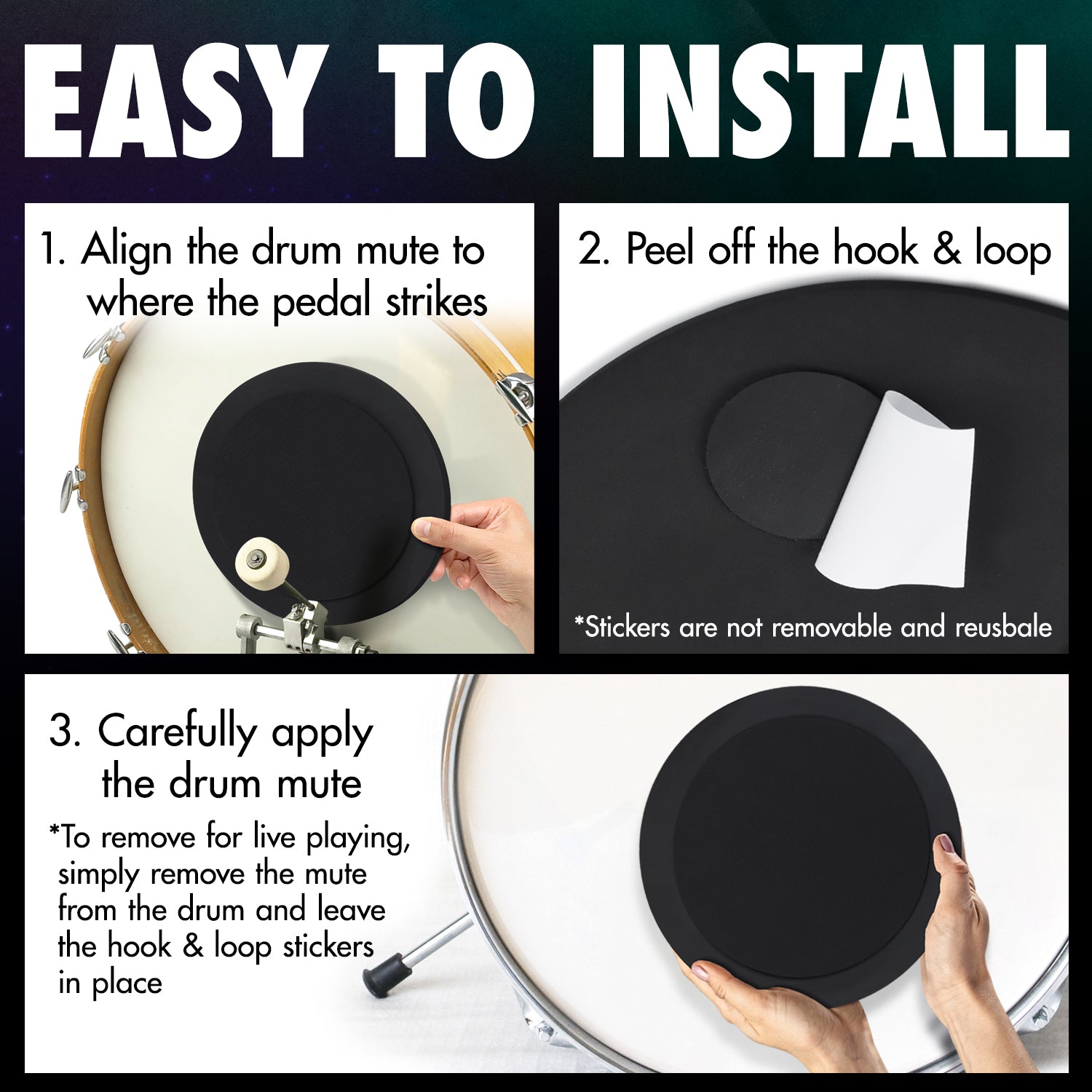 EASY TO INSTALL

1. Align the drum mute to where the pedal strikes

2. Peel off the hook & loop

*Stickers are not removable and reusbale

3. Carefully apply the drum mute

*To remove for live playing, simply remove the mute from the drum and leave the hook & loop stickers in place